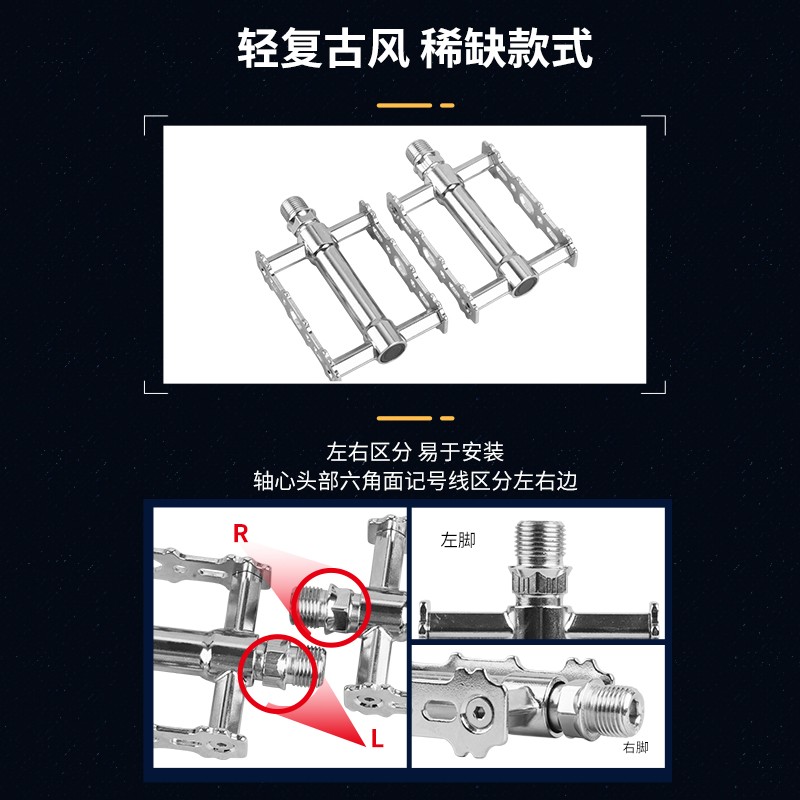 轻复古风 稀缺款式

左右区分 易于安装
轴心头部六角面记号线区分左右边

R

L

左脚

右脚